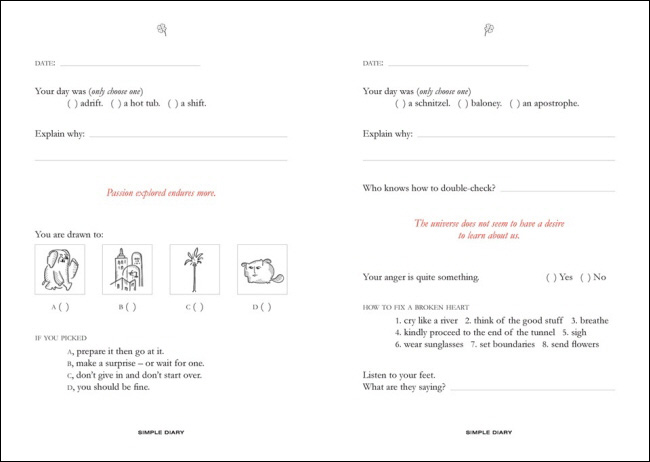 DATE:

Your day was (only choose one)
( ) adrift. ( ) a hot tub. ( ) a shift.

Explain why:

Passion explored endures more.

You are drawn to:

A ( ) B ( ) C ( ) D ( )

IF YOU PICKED
A, prepare it then go at it.
B, make a surprise – or wait for one.
C, don't give in and don't start over.
D, you should be fine.

SIMPLE DIARY

DATE:

Your day was (only choose one)
( ) a schnitzel. ( ) baloney. ( ) an apostrophe.

Explain why:

Who knows how to double-check?

The universe does not seem to have a desire to learn about us.

Your anger is quite something. ( ) Yes ( ) No

HOW TO FIX A BROKEN HEART
1. cry like a river 2. think of the good stuff 3. breathe
4. kindly proceed to the end of the tunnel 5. sigh
6. wear sunglasses 7. set boundaries 8. send flowers

Listen to your feet.
What are they saying?

SIMPLE DIARY